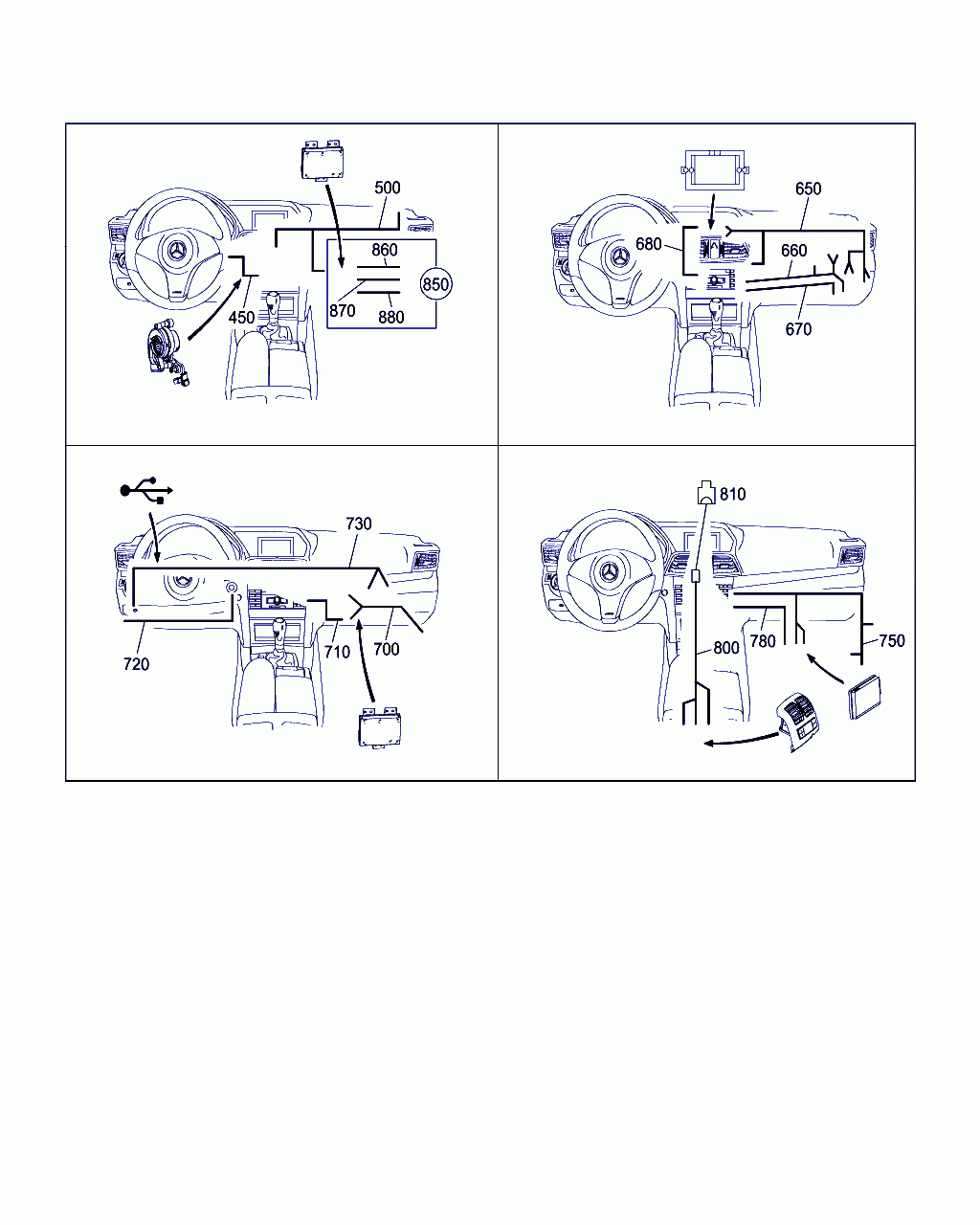 500
860
850
870
880
450

650
680
660
670

730
720
710
700

810
800
780
750