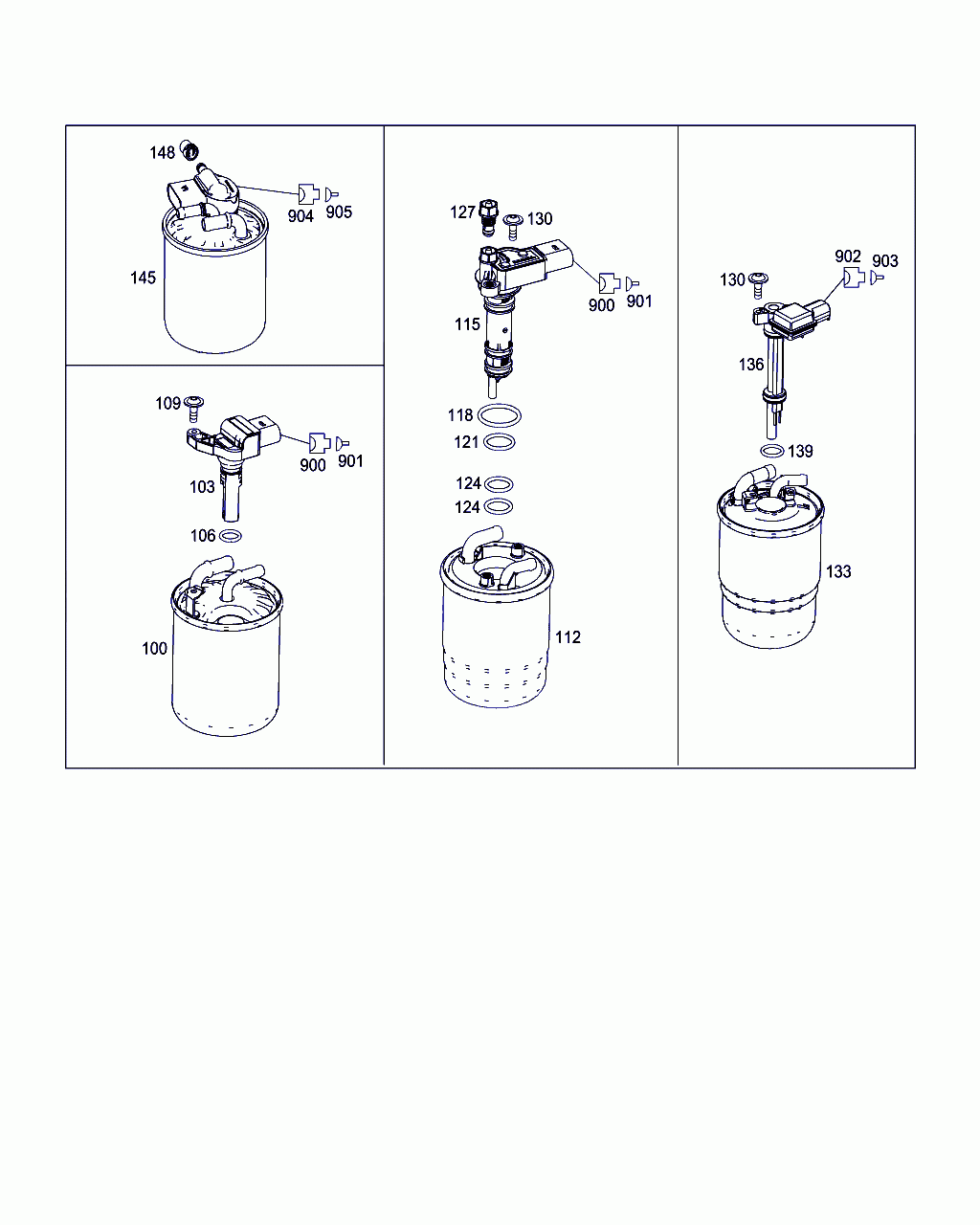 148
904
905
145

109
900
901
103
106
100

127
130
900
901
115
118
121
124
124
112

130
902
903
136
139
133