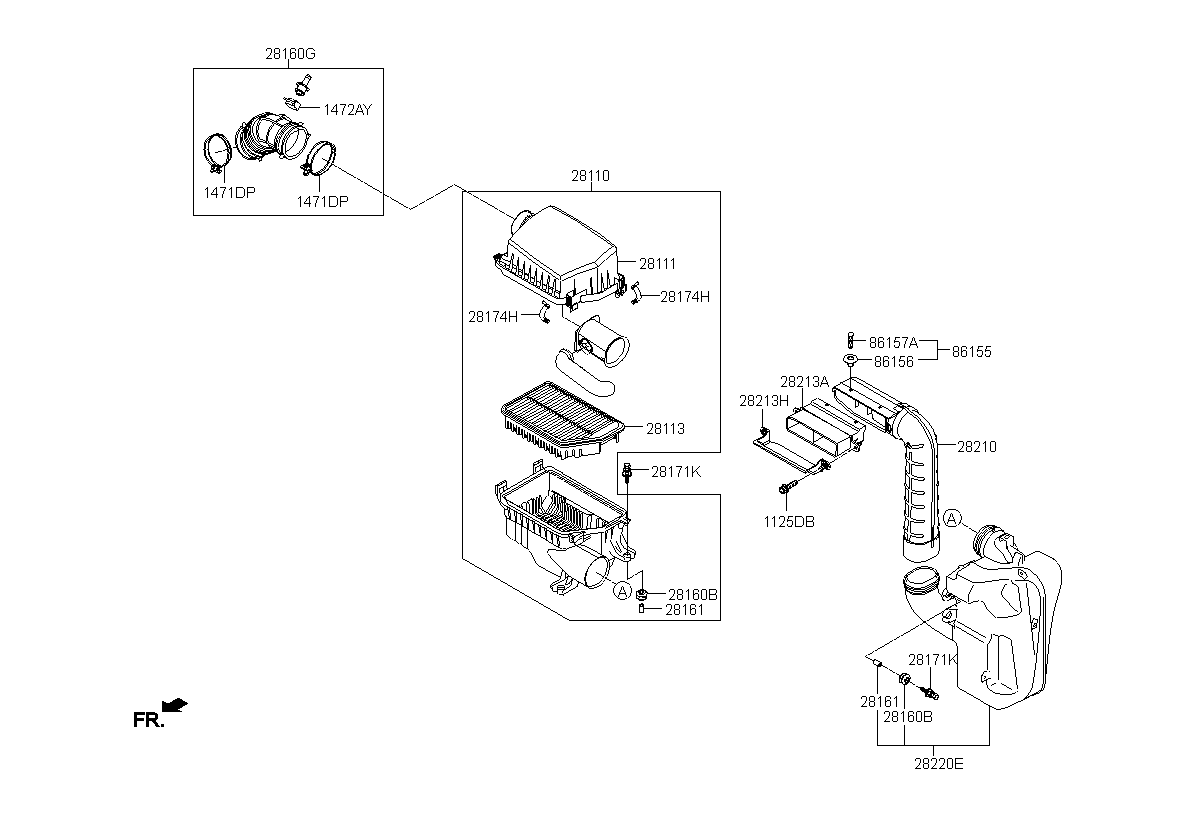 28160G
1472AY
1471DP
1471DP
28110
28111
28174H
28174H
28113
28171K
A
28160B
28161
86157A
86156
86155
28213A
28213H
28210
1125DB
A
28171K
28161
28160B
28220E
FR.