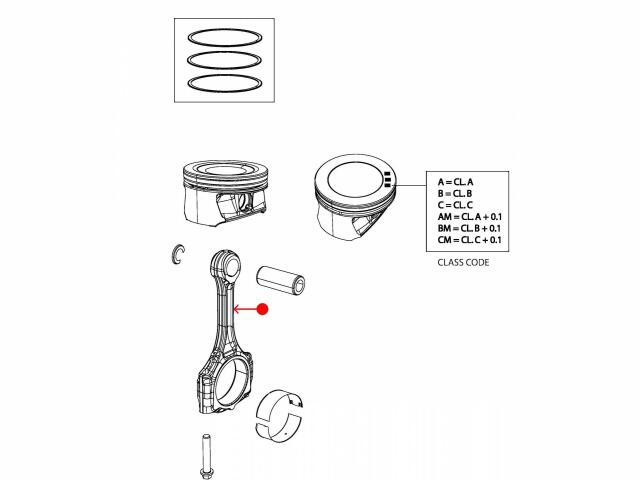 A = CL. A
B = CL. B
C = CL. C
AM = CL. A + 0.1
BM = CL. B + 0.1
CM = CL. C + 0.1

CLASS CODE