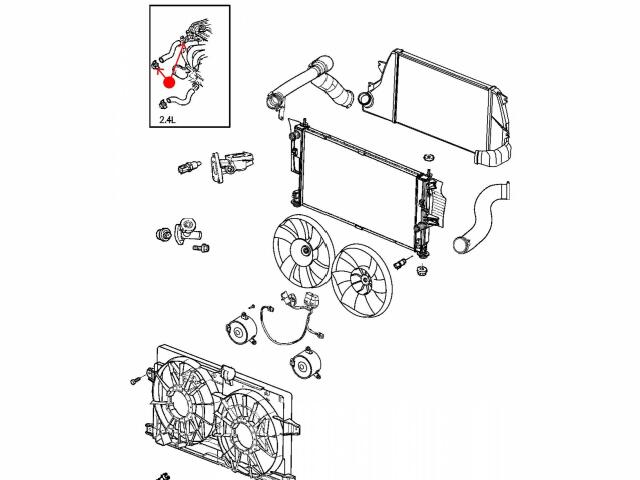 2.4L