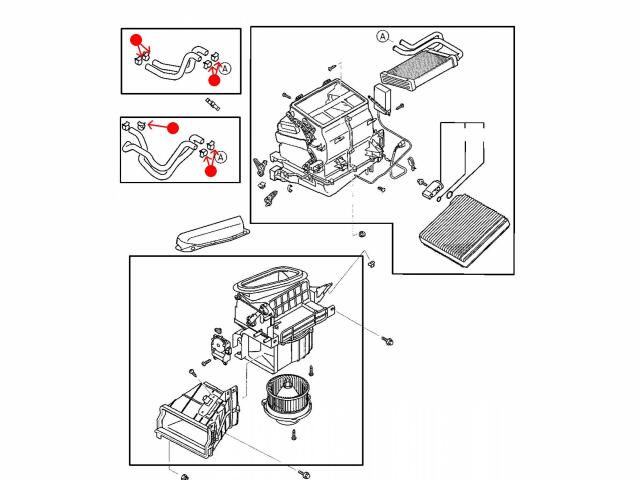 A

A

A